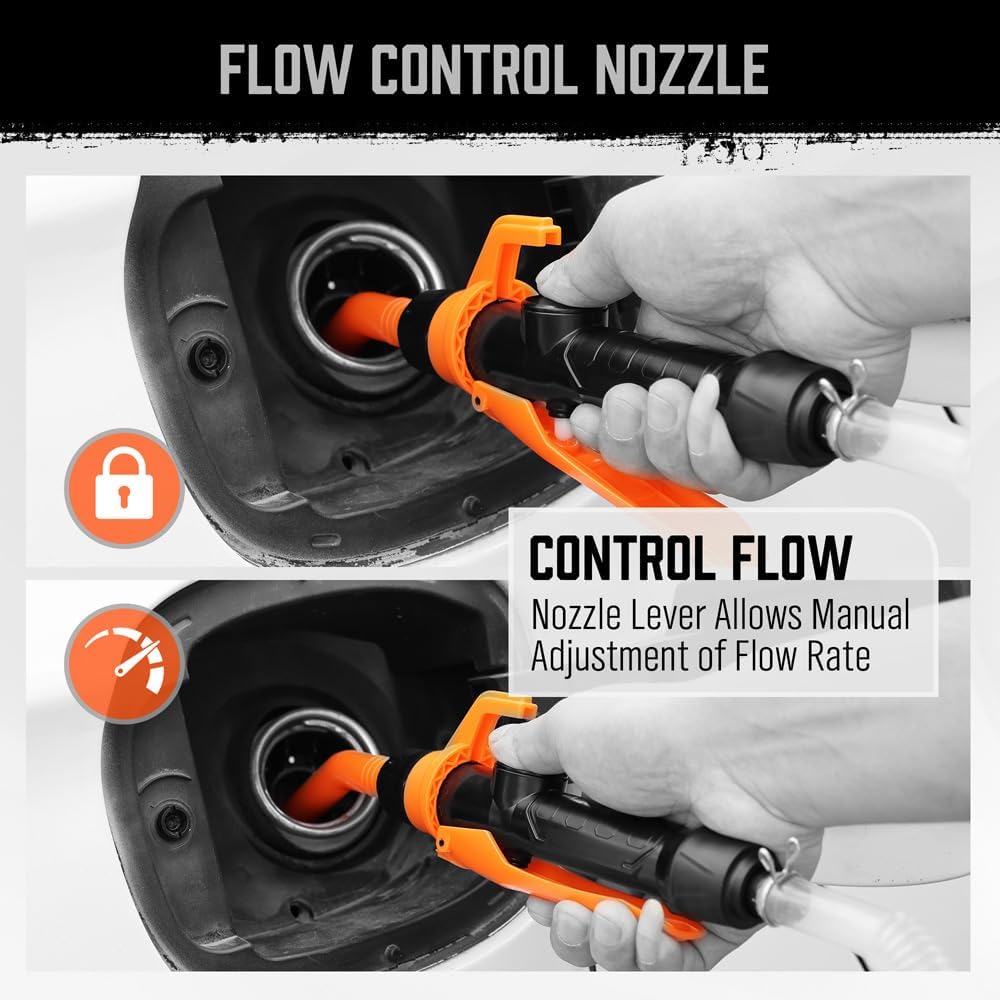 FLOW CONTROL NOZZLE

CONTROL FLOW
Nozzle Lever Allows Manual Adjustment of Flow Rate